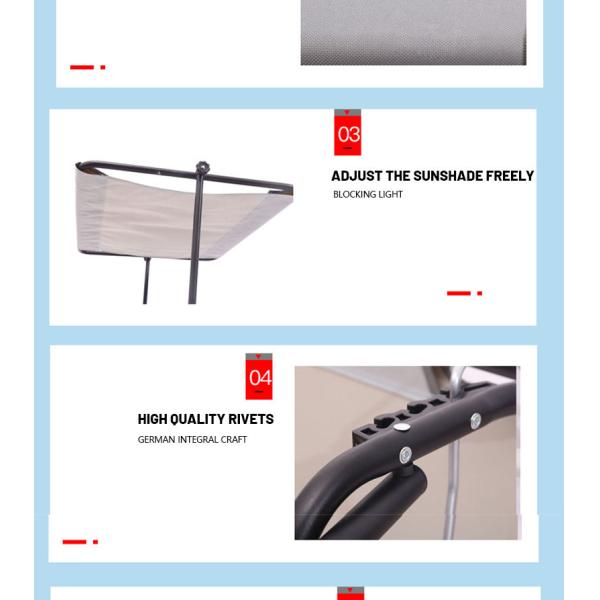 03

ADJUST THE SUNSHADE FREELY

BLOCKING LIGHT

04

HIGH QUALITY RIVETS

GERMAN INTEGRAL CRAFT