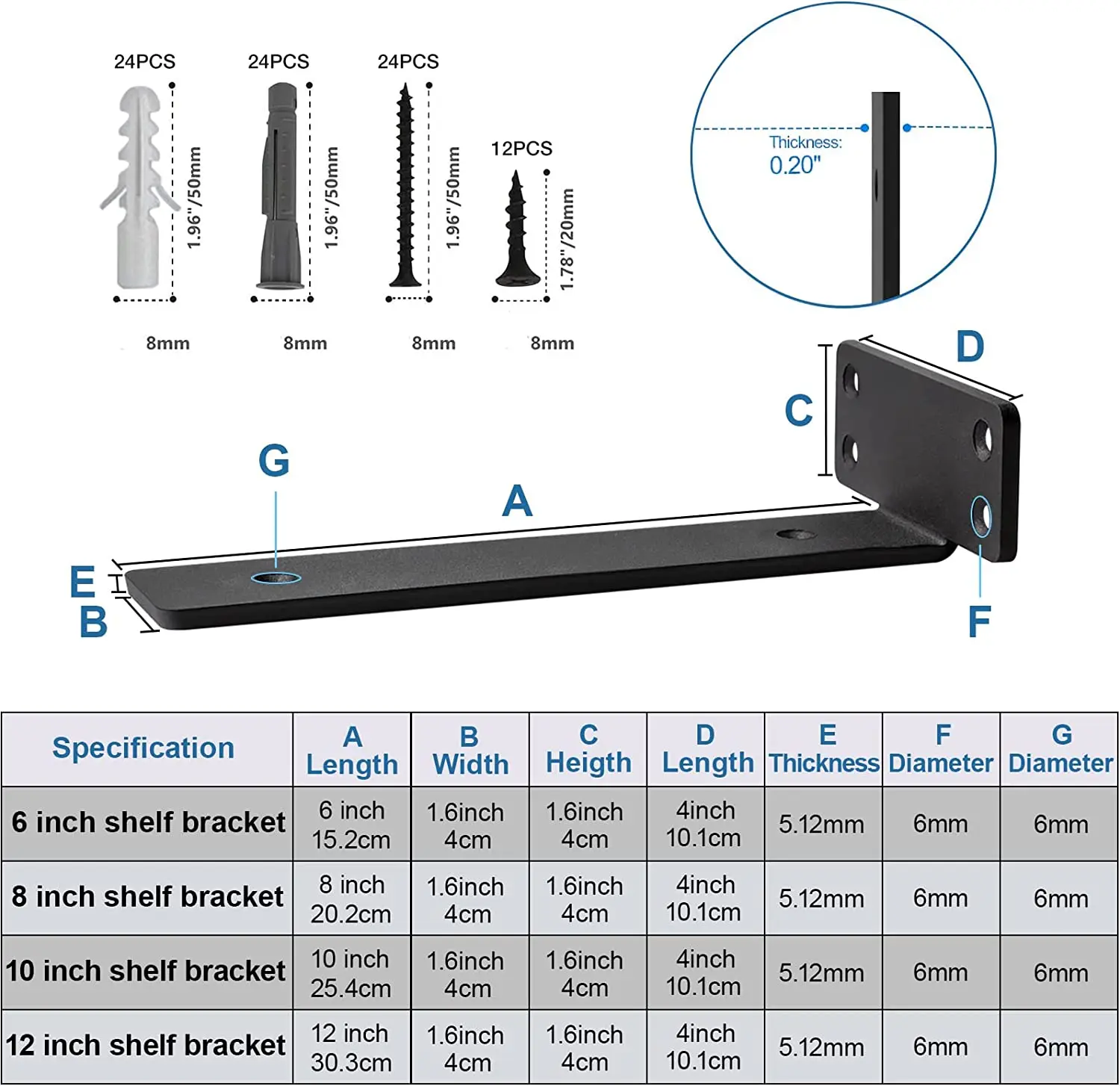 24PCS
1.96"/50mm
8mm

24PCS
1.96"/50mm
8mm

24PCS
1.96"/50mm
8mm

12PCS
1.78"/20mm
8mm

Thickness:
0.20"

D
C
G
A
E
B
F

| Specification | A Length | B Width | C Heigth | D Length | E Thickness | F Diameter | G Diameter |
|---|---|---|---|---|---|---|---|
| 6 inch shelf bracket | 6 inch 15.2cm | 1.6inch 4cm | 1.6inch 4cm | 4inch 10.1cm | 5.12mm | 6mm | 6mm |
| 8 inch shelf bracket | 8 inch 20.2cm | 1.6inch 4cm | 1.6inch 4cm | 4inch 10.1cm | 5.12mm | 6mm | 6mm |
| 10 inch shelf bracket | 10 inch 25.4cm | 1.6inch 4cm | 1.6inch 4cm | 4inch 10.1cm | 5.12mm | 6mm | 6mm |
| 12 inch shelf bracket | 12 inch 30.3cm | 1.6inch 4cm | 1.6inch 4cm | 4inch 10.1cm | 5.12mm | 6mm | 6mm |