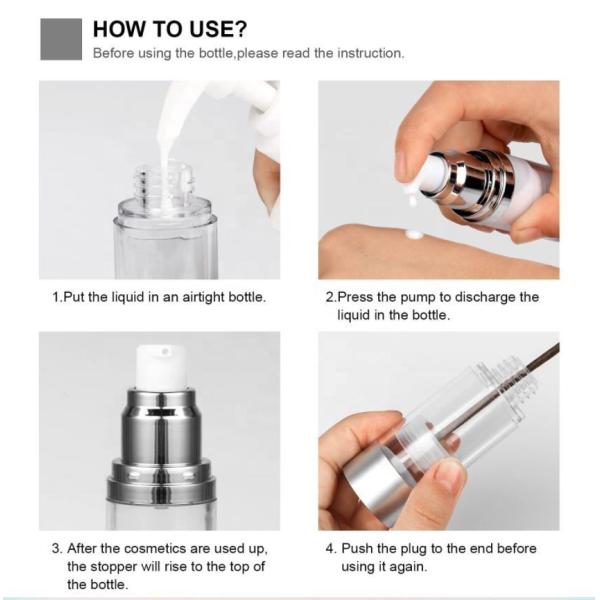 HOW TO USE?
Before using the bottle,please read the instruction.

1.Put the liquid in an airtight bottle.

2.Press the pump to discharge the liquid in the bottle.

3. After the cosmetics are used up, the stopper will rise to the top of the bottle.

4. Push the plug to the end before using it again.