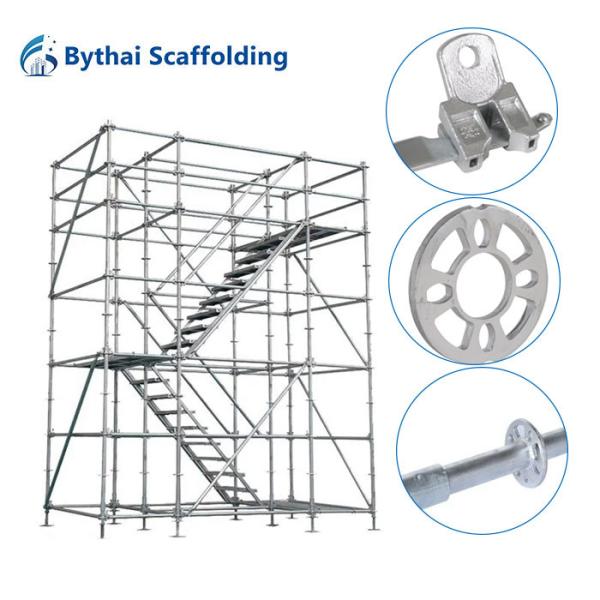 Bythai Scaffolding