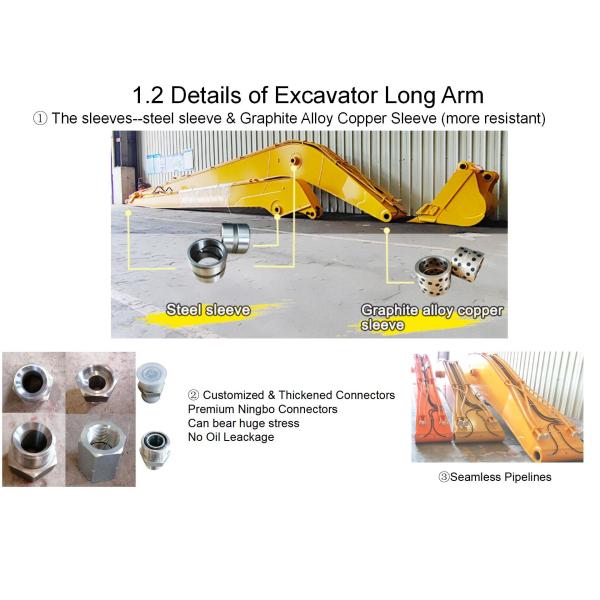 1.2 Details of Excavator Long Arm

① The sleeves--steel sleeve & Graphite Alloy Copper Sleeve (more resistant)

Steel sleeve

Graphite alloy copper sleeve

② Customized & Thickened Connectors
Premium Ningbo Connectors
Can bear huge stress
No Oil Leackage

③Seamless Pipelines