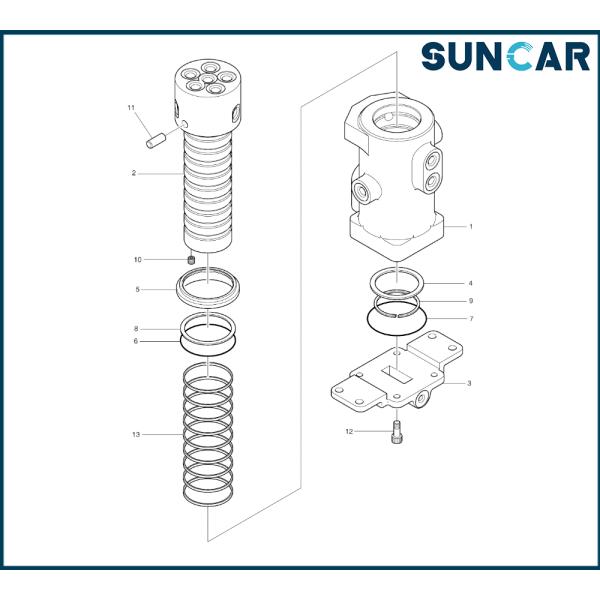 SUNCAR

11
2
10
5
8
6
13
1
4
9
7
3
12