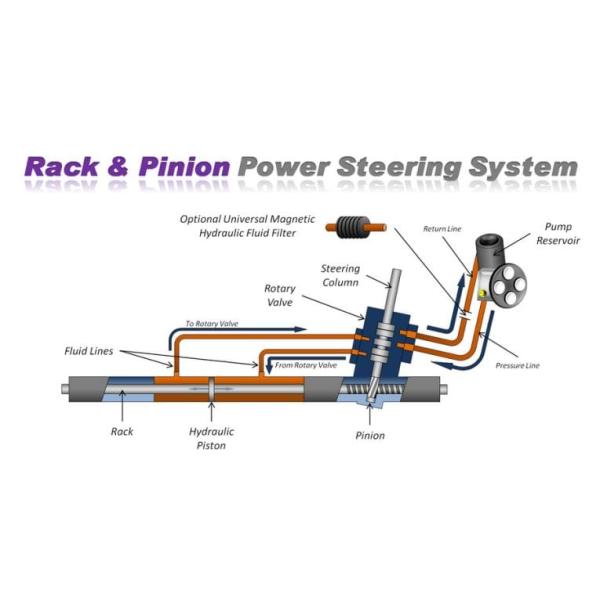 Rack & Pinion Power Steering System

Optional Universal Magnetic Hydraulic Fluid Filter

Return Line

Pump Reservoir

Steering Column

Rotary Valve

To Rotary Valve

Fluid Lines

From Rotary Valve

Pressure Line

Rack

Hydraulic Piston

Pinion