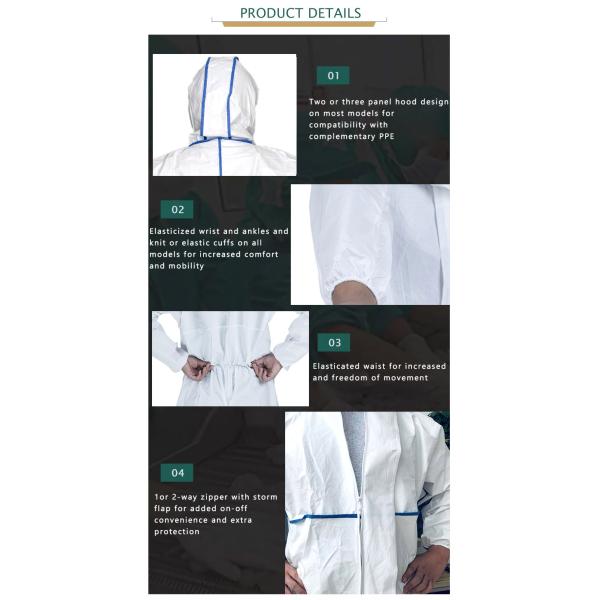 PRODUCT DETAILS

01

Two or three panel hood design on most models for compatibility with complementary PPE

02

Elasticized wrist and ankles and knit or elastic cuffs on all models for increased comfort and mobility

03

Elasticated waist for increased and freedom of movement

04

1or 2-way zipper with storm flap for added on-off convenience and extra protection