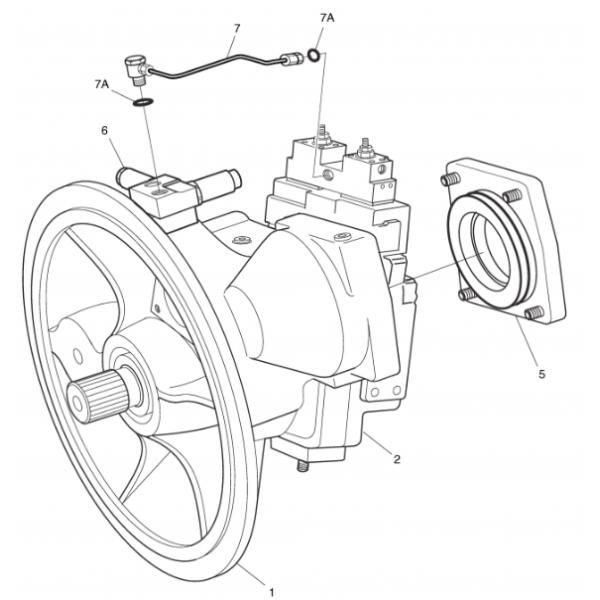 7
7A
7A
6
5
2
1