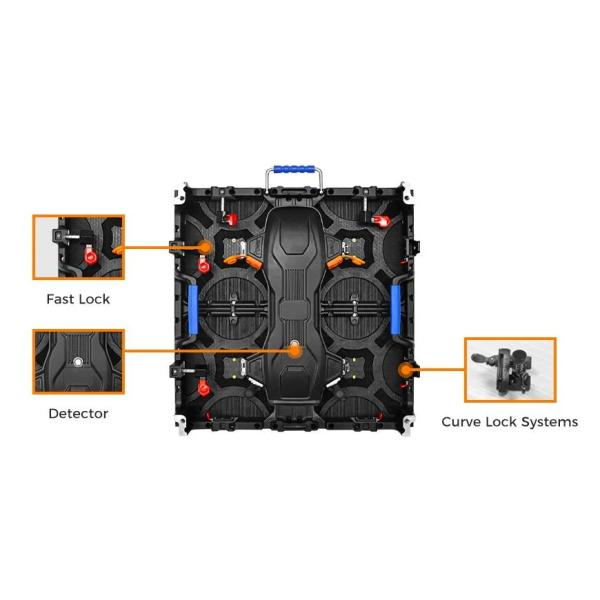 Fast Lock

Detector

Curve Lock Systems