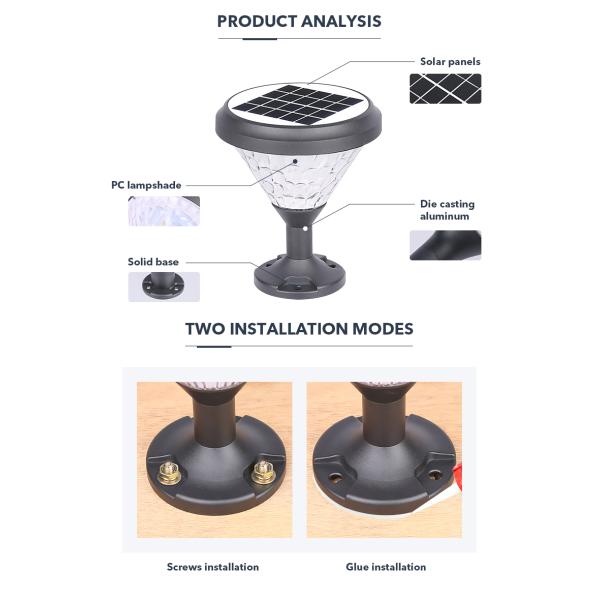 PRODUCT ANALYSIS

Solar panels

PC lampshade

Die casting aluminum

Solid base

TWO INSTALLATION MODES

Screws installation

Glue installation