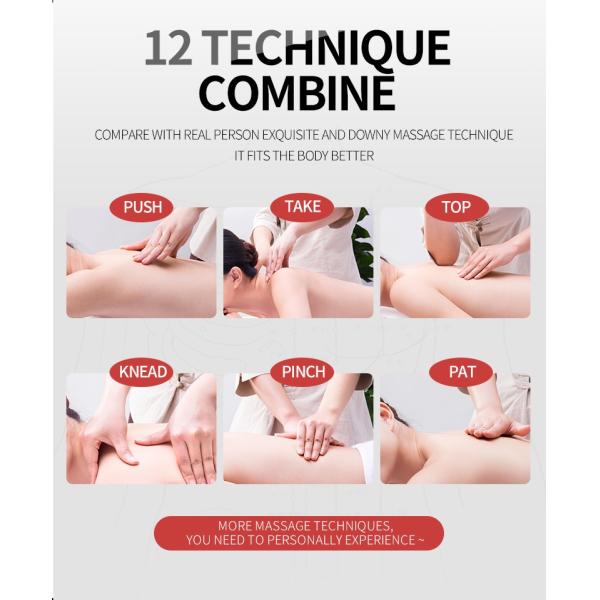 12 TECHNIQUE COMBINE

COMPARE WITH REAL PERSON EXQUISITE AND DOWNY MASSAGE TECHNIQUE
IT FITS THE BODY BETTER

PUSH

TAKE

TOP

KNEAD

PINCH

PAT

MORE MASSAGE TECHNIQUES,
YOU NEED TO PERSONALLY EXPERIENCE ~