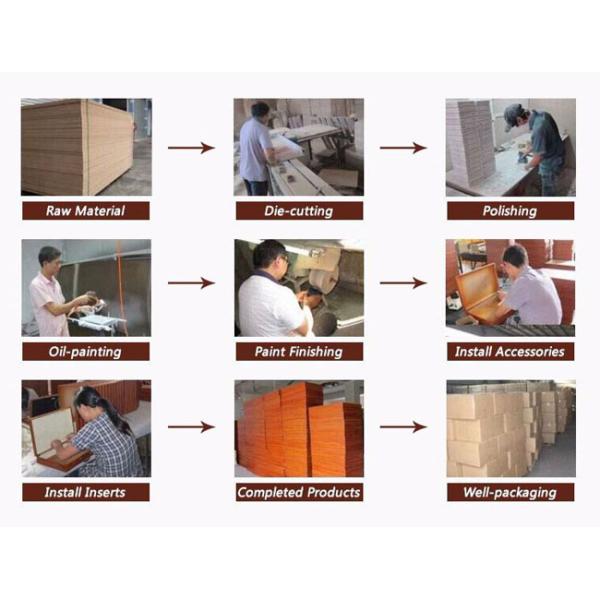 Raw Material

Die-cutting

Polishing

Oil-painting

Paint Finishing

Install Accessories

Install Inserts

Completed Products

Well-packaging