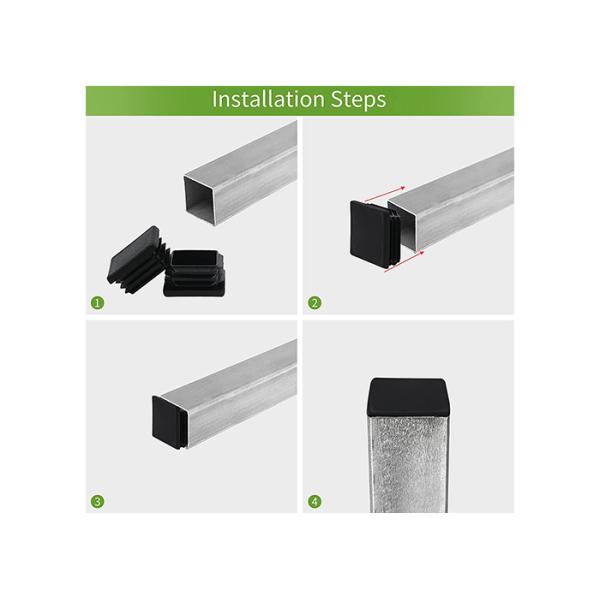 Installation Steps

1

2

3

4