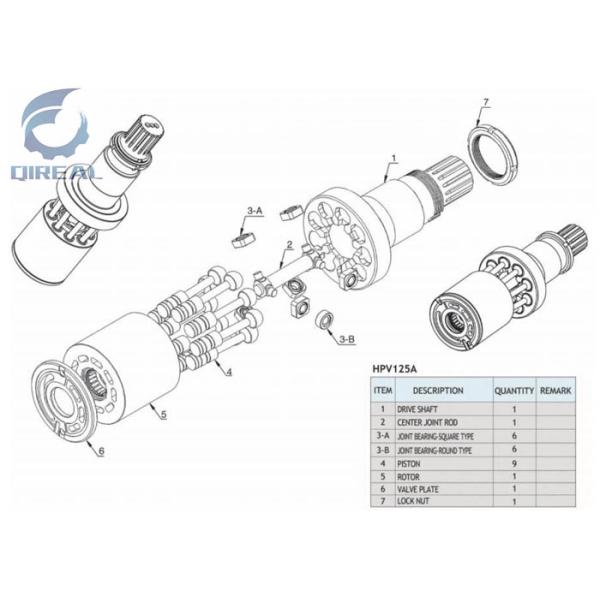 QIREAL

7

1

3-A

2

3-B

4

5

6

HPV125A

| ITEM | DESCRIPTION | QUANTITY | REMARK |
|---|---|---|---|
| 1 | DRIVE SHAFT | 1 | |
| 2 | CENTER JOINT ROD | 1 | |
| 3-A | JOINT BEARING-SQUARE TYPE | 6 | |
| 3-B | JOINT BEARING-ROUND TYPE | 6 | |
| 4 | PISTON | 9 | |
| 5 | ROTOR | 1 | |
| 6 | VALVE PLATE | 1 | |
| 7 | LOCK NUT | 1 | |