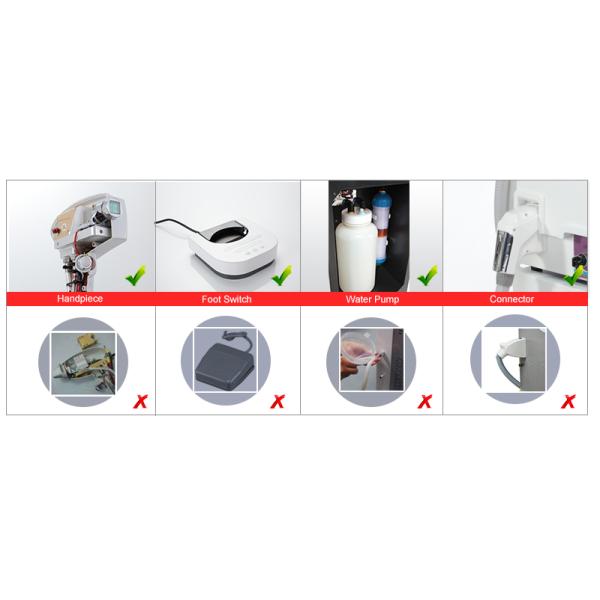 Handpiece

Foot Switch

Water Pump

Connector