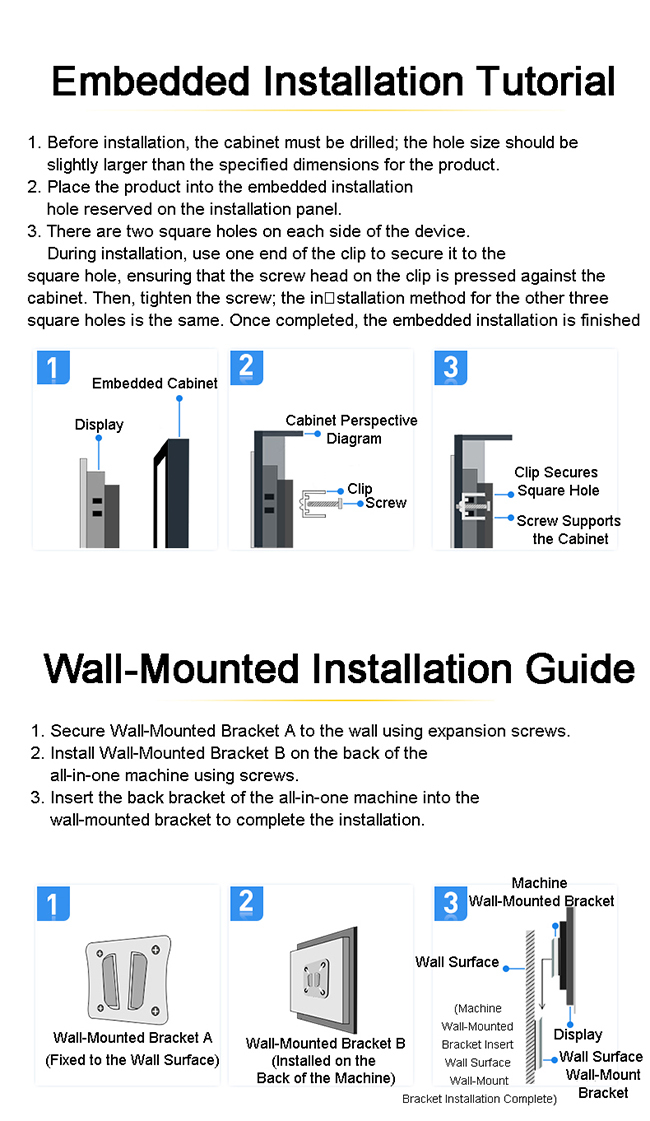 Embedded Installation Tutorial

1. Before installation, the cabinet must be drilled; the hole size should be slightly larger than the specified dimensions for the product.
2. Place the product into the embedded installation hole reserved on the installation panel.
3. There are two square holes on each side of the device. During installation, use one end of the clip to secure it to the square hole, ensuring that the screw head on the clip is pressed against the cabinet. Then, tighten the screw; the in□stallation method for the other three square holes is the same. Once completed, the embedded installation is finished

1
Embedded Cabinet
Display

2
Cabinet Perspective Diagram
Clip
Screw

3
Clip Secures Square Hole
Screw Supports the Cabinet

Wall-Mounted Installation Guide

1. Secure Wall-Mounted Bracket A to the wall using expansion screws.
2. Install Wall-Mounted Bracket B on the back of the all-in-one machine using screws.
3. Insert the back bracket of the all-in-one machine into the wall-mounted bracket to complete the installation.

1
Wall-Mounted Bracket A
(Fixed to the Wall Surface)

2
Wall-Mounted Bracket B
(Installed on the Back of the Machine)

3
Machine Wall-Mounted Bracket
Wall Surface
(Machine Wall-Mounted Bracket Insert Wall Surface Wall-Mount Bracket Installation Complete)
Display
Wall Surface Wall-Mount Bracket