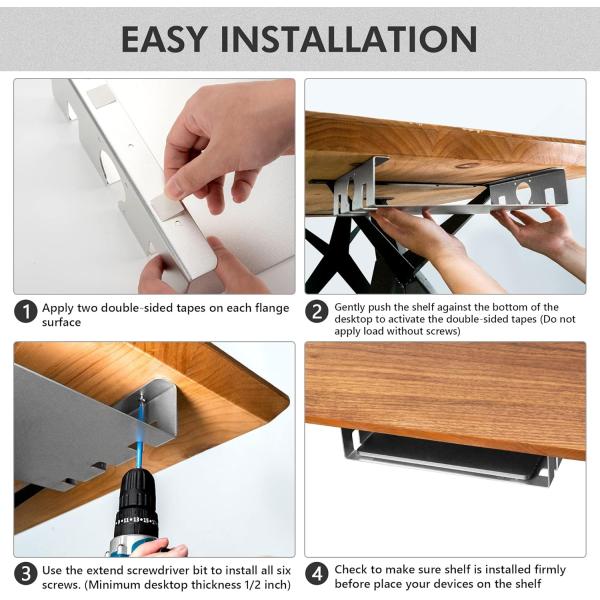 EASY INSTALLATION

1 Apply two double-sided tapes on each flange surface

2 Gently push the shelf against the bottom of the desktop to activate the double-sided tapes (Do not apply load without screws)

3 Use the extend screwdriver bit to install all six screws. (Minimum desktop thickness 1/2 inch)

4 Check to make sure shelf is installed firmly before place your devices on the shelf