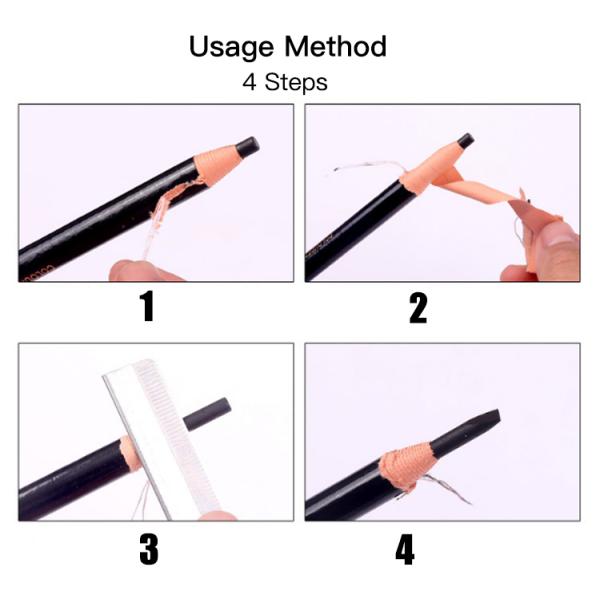 Usage Method
4 Steps

1

2

3

4