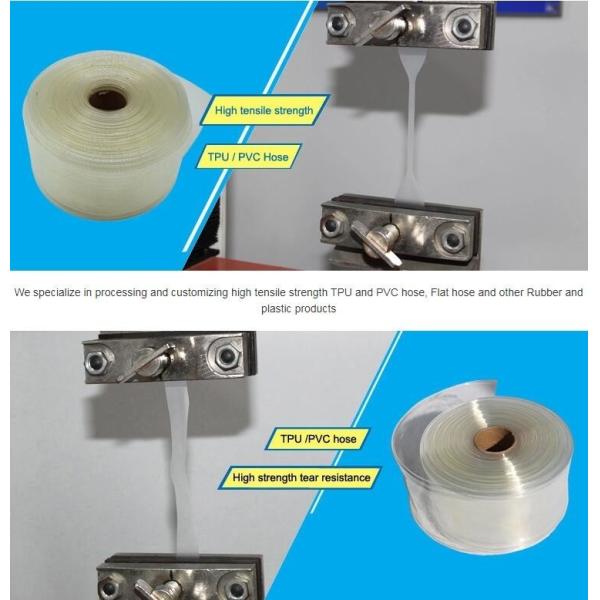 High tensile strength

TPU / PVC Hose

We specialize in processing and customizing high tensile strength TPU and PVC hose, Flat hose and other Rubber and plastic products

TPU /PVC hose

High strength tear resistance