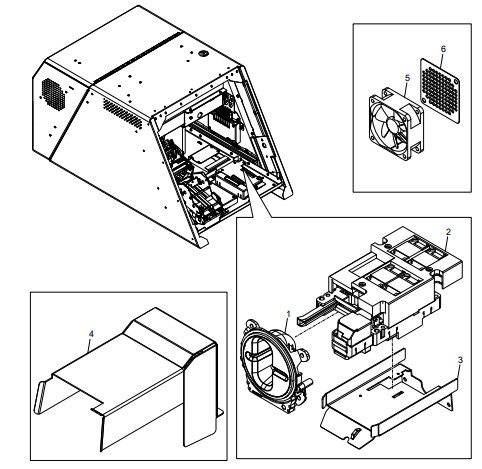 6
5
2
1
4
3