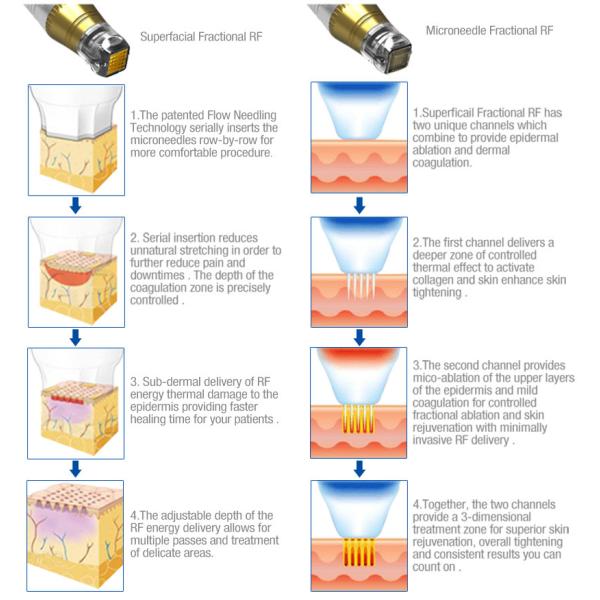 Superfacial Fractional RF

1.The patented Flow Needling Technology serially inserts the microneedles row-by-row for more comfortable procedure.

2. Serial insertion reduces unnatural stretching in order to further reduce pain and downtimes . The depth of the coagulation zone is precisely controlled .

3. Sub-dermal delivery of RF energy thermal damage to the epidermis providing faster healing time for your patients .

4.The adjustable depth of the RF energy delivery allows for multiple passes and treatment of delicate areas.

Microneedle Fractional RF

1.Superficail Fractional RF has two unique channels which combine to provide epidermal ablation and dermal coagulation.

2.The first channel delivers a deeper zone of controlled thermal effect to activate collagen and skin enhance skin tightening .

3.The second channel provides mico-ablation of the upper layers of the epidermis and mild coagulation for controlled fractional ablation and skin rejuvenation with minimally invasive RF delivery .

4.Together, the two channels provide a 3-dimensional treatment zone for superior skin rejuvenation, overall tightening and consistent results you can count on .