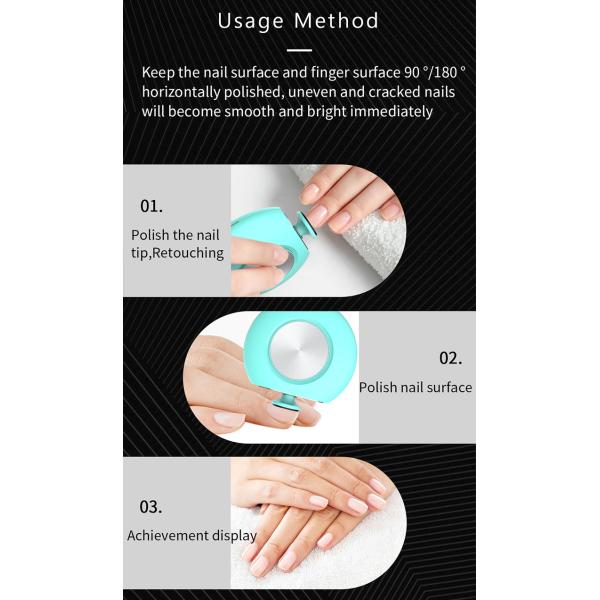 Usage Method

Keep the nail surface and finger surface 90 °/180 ° horizontally polished, uneven and cracked nails will become smooth and bright immediately

01.

Polish the nail tip,Retouching

02.

Polish nail surface

03.

Achievement display