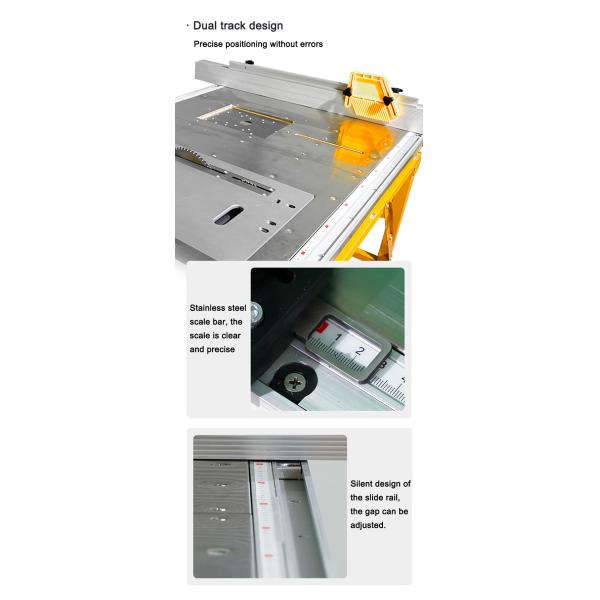 · Dual track design

Precise positioning without errors

Stainless steel scale bar, the scale is clear and precise

1 2

Silent design of the slide rail, the gap can be adjusted.