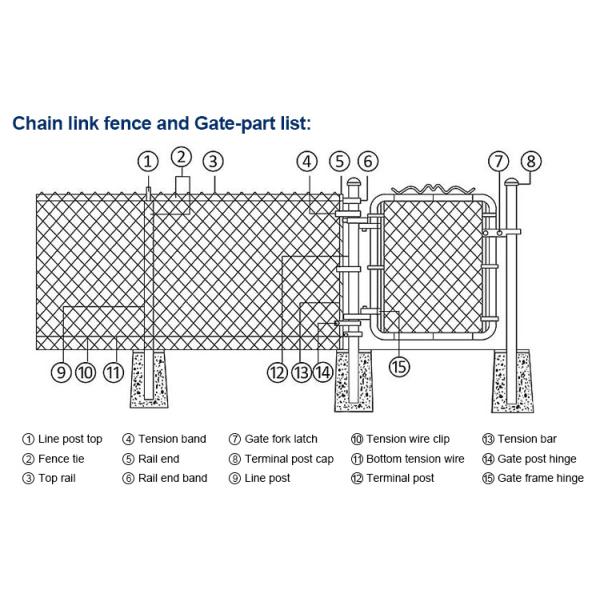 Chain link fence and Gate-part list:

① ② ③ ④ ⑤ ⑥ ⑦ ⑧

⑨ ⑩ ⑪ ⑫ ⑬ ⑭ ⑮

① Line post top
② Fence tie
③ Top rail

④ Tension band
⑤ Rail end
⑥ Rail end band

⑦ Gate fork latch
⑧ Terminal post cap
⑨ Line post

⑩ Tension wire clip
⑪ Bottom tension wire
⑫ Terminal post

⑬ Tension bar
⑭ Gate post hinge
⑮ Gate frame hinge