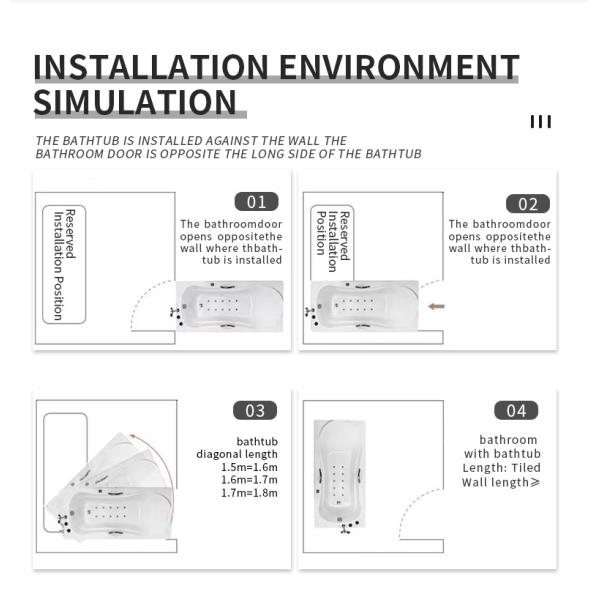 INSTALLATION ENVIRONMENT SIMULATION

III

THE BATHTUB IS INSTALLED AGAINST THE WALL THE BATHROOM DOOR IS OPPOSITE THE LONG SIDE OF THE BATHTUB

Reserved Installation Position

01

The bathroomdoor opens oppositethe wall where thbathtub is installed

Reserved Installation Position

02

The bathroomdoor opens oppositethe wall where thbathtub is installed

03

bathtub diagonal length
1.5m=1.6m
1.6m=1.7m
1.7m=1.8m

04

bathroom with bathtub Length: Tiled Wall length≥