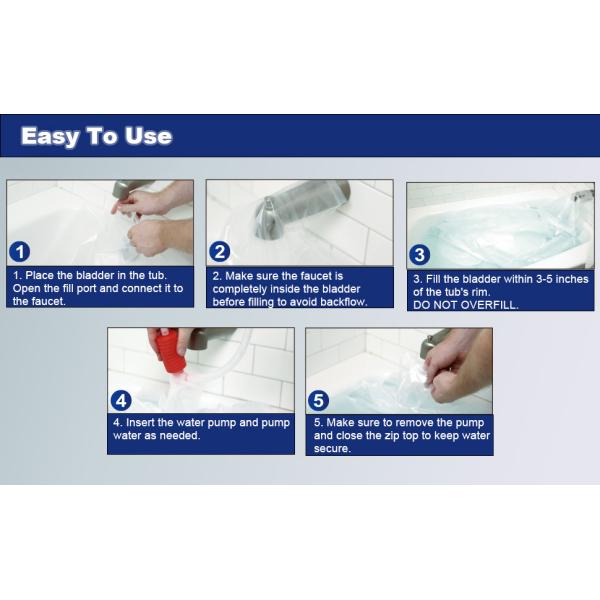 Easy To Use

1

1. Place the bladder in the tub. Open the fill port and connect it to the faucet.

2

2. Make sure the faucet is completely inside the bladder before filling to avoid backflow.

3

3. Fill the bladder within 3-5 inches of the tub's rim. DO NOT OVERFILL.

4

4. Insert the water pump and pump water as needed.

5

5. Make sure to remove the pump and close the zip top to keep water secure.