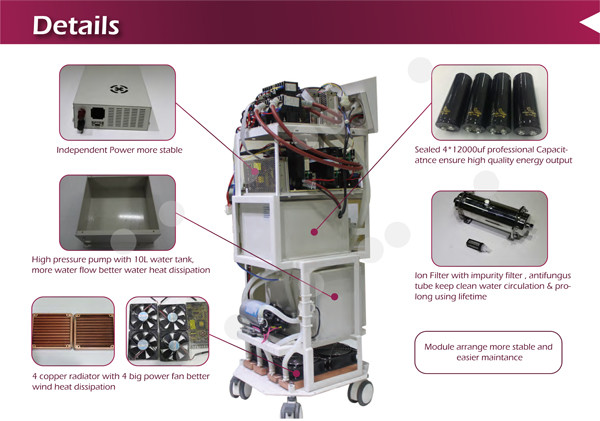 Details

Independent Power more stable

High pressure pump with 10L water tank, more water flow better water heat dissipation

4 copper radiator with 4 big power fan better wind heat dissipation

Sealed 4*12000uf professional Capacitatnce ensure high quality energy output

Ion Filter with impurity filter , antifungus tube keep clean water circulation & prolong using lifetime

Module arrange more stable and easier maintance