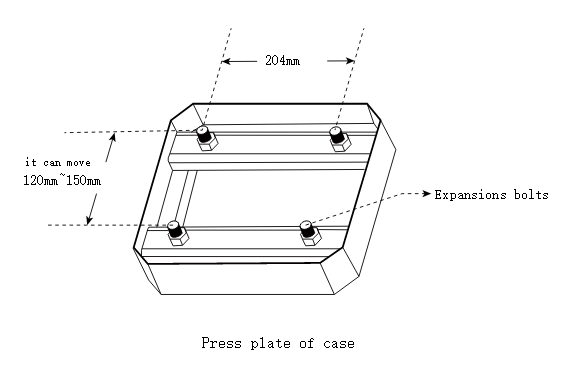 204mm

it can move
120mm~150mm

Expansions bolts

Press plate of case