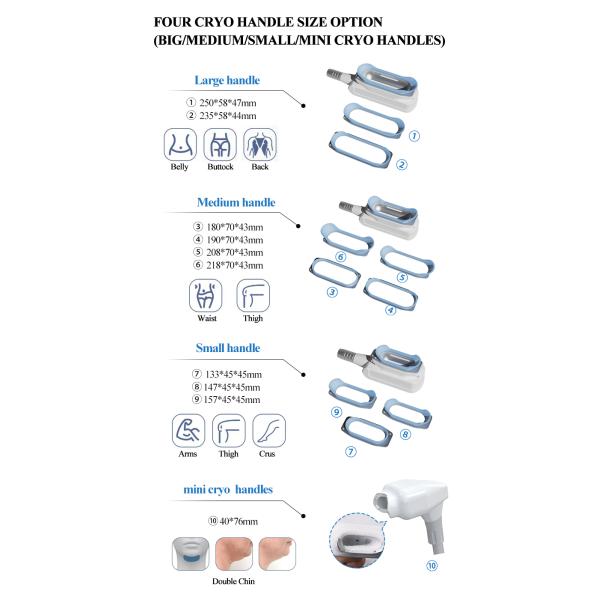 FOUR CRYO HANDLE SIZE OPTION
(BIG/MEDIUM/SMALL/MINI CRYO HANDLES)

Large handle

① 250*58*47mm
② 235*58*44mm

Belly Buttock Back

①
②

Medium handle

③ 180*70*43mm
④ 190*70*43mm
⑤ 208*70*43mm
⑥ 218*70*43mm

Waist Thigh

⑥ ⑤ ③ ④

Small handle

⑦ 133*45*45mm
⑧ 147*45*45mm
⑨ 157*45*45mm

Arms Thigh Crus

⑨ ⑧ ⑦

mini cryo handles

⑩ 40*76mm

Double Chin

⑩