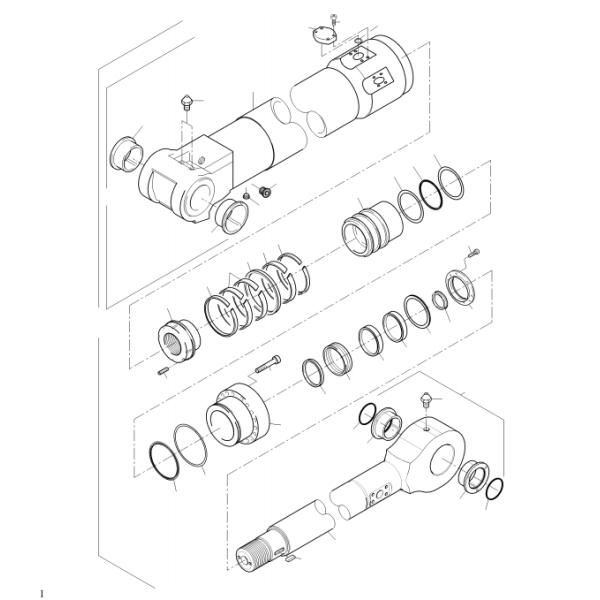 1