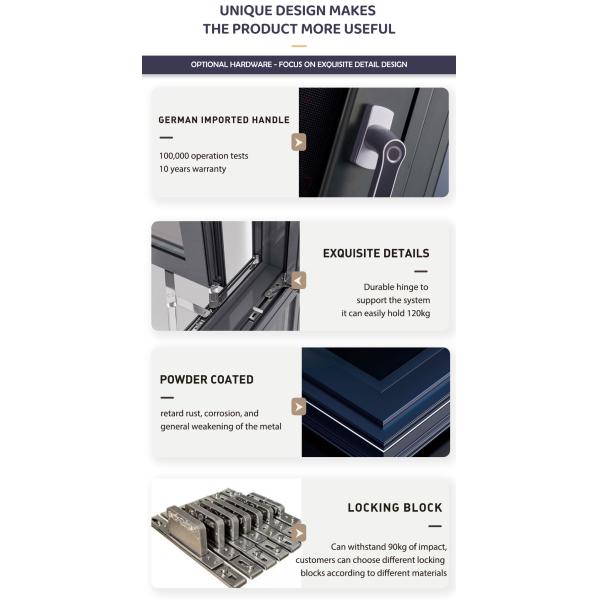 UNIQUE DESIGN MAKES
THE PRODUCT MORE USEFUL

OPTIONAL HARDWARE - FOCUS ON EXQUISITE DETAIL DESIGN

GERMAN IMPORTED HANDLE

100,000 operation tests
10 years warranty

EXQUISITE DETAILS

Durable hinge to
support the system
it can easily hold 120kg

POWDER COATED

retard rust, corrosion, and
general weakening of the metal

LOCKING BLOCK

Can withstand 90kg of impact,
customers can choose different locking
blocks according to different materials