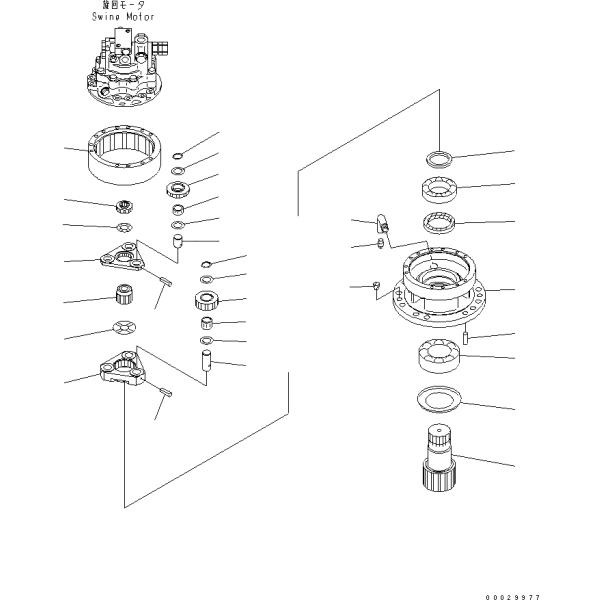 旋回モータ
Swing Motor

00029977