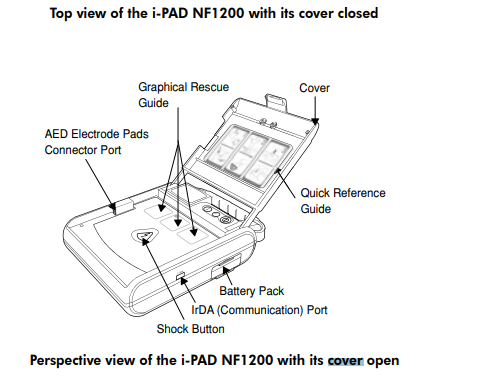 Top view of the i-PAD NF1200 with its cover closed

Graphical Rescue Guide

Cover

AED Electrode Pads Connector Port

Quick Reference Guide

Battery Pack

IrDA (Communication) Port

Shock Button

Perspective view of the i-PAD NF1200 with its cover open