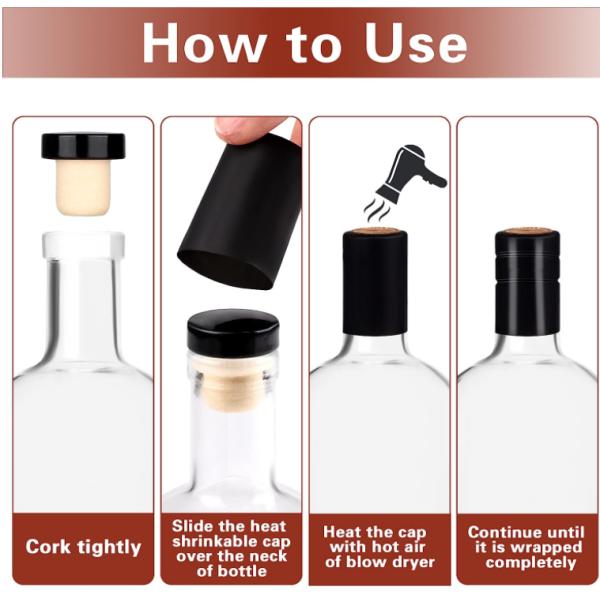 How to Use

Cork tightly

Slide the heat shrinkable cap over the neck of bottle

Heat the cap with hot air of blow dryer

Continue until it is wrapped completely