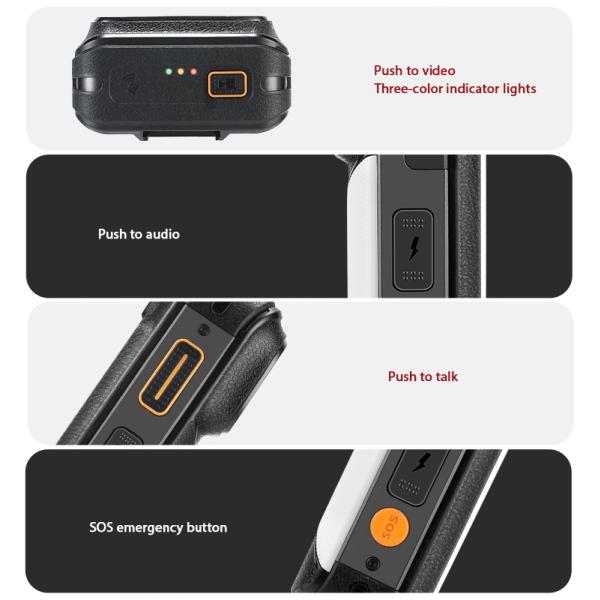 Push to video
Three-color indicator lights

Push to audio

Push to talk

SOS emergency button

SOS