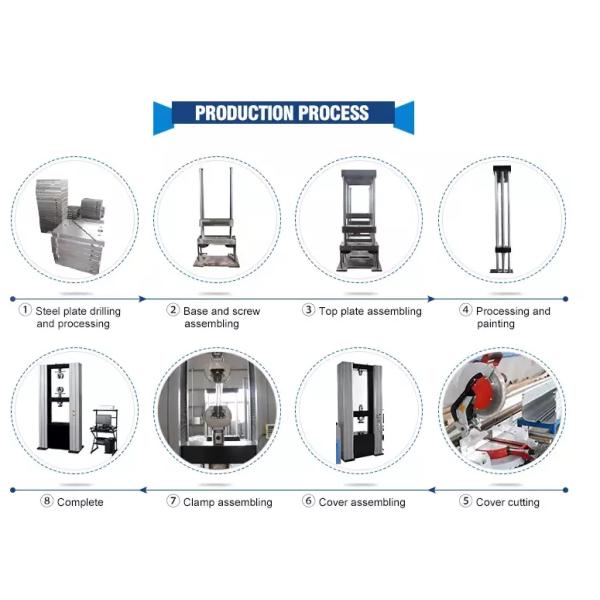 PRODUCTION PROCESS

① Steel plate drilling and processing

② Base and screw assembling

③ Top plate assembling

④ Processing and painting

⑧ Complete

⑦ Clamp assembling

⑥ Cover assembling

⑤ Cover cutting