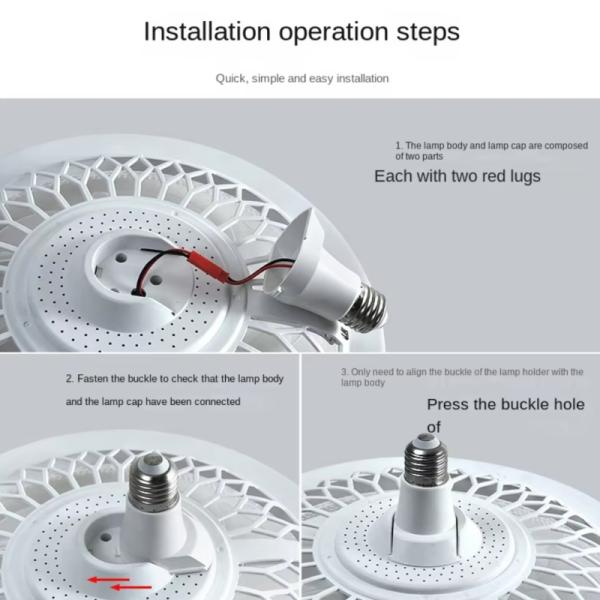 Installation operation steps

Quick, simple and easy installation

1. The lamp body and lamp cap are composed of two parts

Each with two red lugs

2. Fasten the buckle to check that the lamp body and the lamp cap have been connected

3. Only need to align the buckle of the lamp holder with the lamp body

Press the buckle hole of