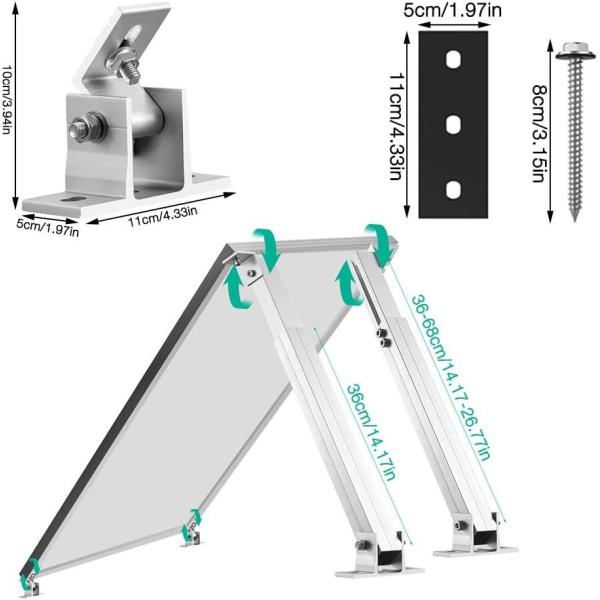 10cm/3.94in

5cm/1.97in

11cm/4.33in

5cm/1.97in

11cm/4.33in

8cm/3.15in

36-68cm/14.17-26.77in

36cm/14.17in