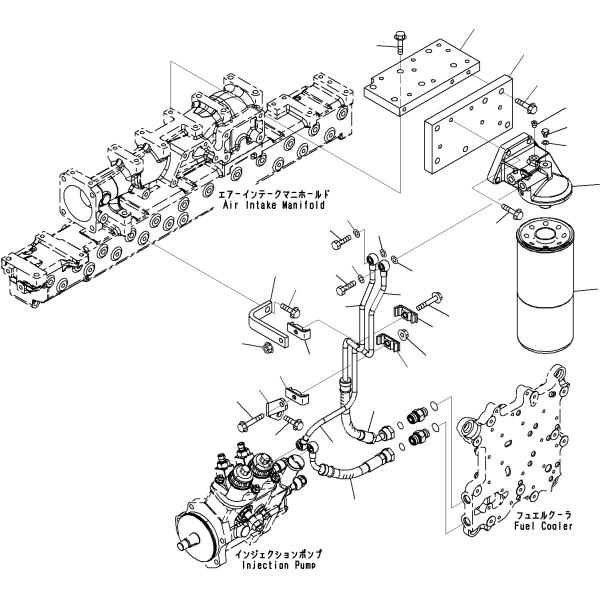 エアーインテークマニホールド
Air Intake Manifold

フュエルクーラ
Fuel Cooler

インジェクションポンプ
Injection Pump