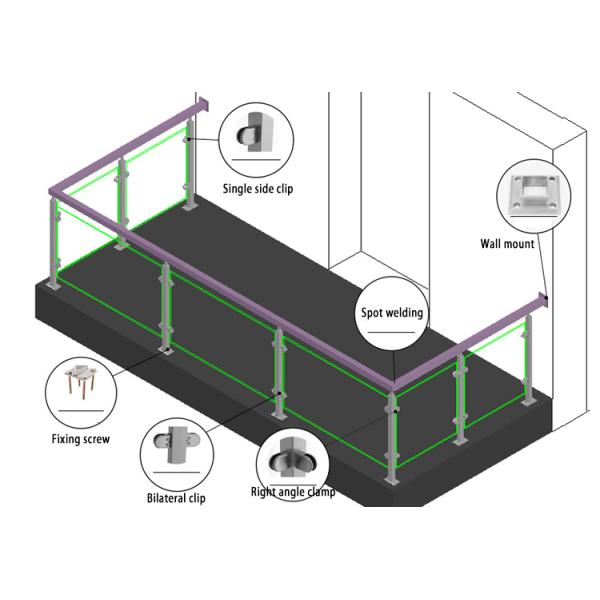 Single side clip

Wall mount

Spot welding

Fixing screw

Bilateral clip

Right angle clamp