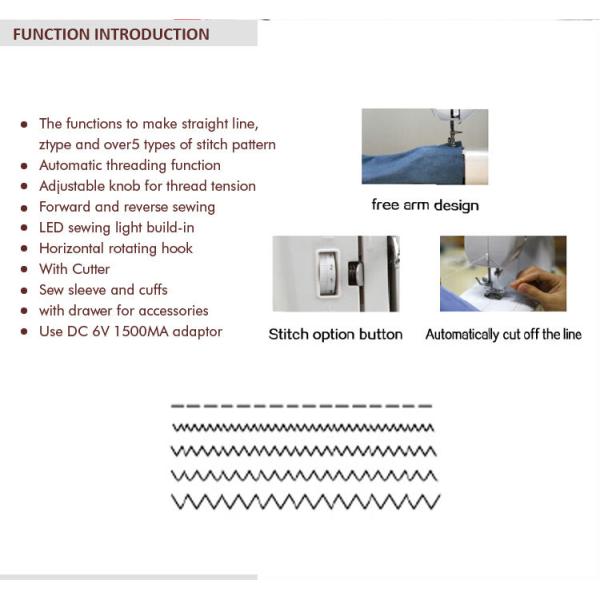 FUNCTION INTRODUCTION

- The functions to make straight line, ztype and over5 types of stitch pattern
- Automatic threading function
- Adjustable knob for thread tension
- Forward and reverse sewing
- LED sewing light build-in
- Horizontal rotating hook
- With Cutter
- Sew sleeve and cuffs
- with drawer for accessories
- Use DC 6V 1500MA adaptor

free arm design

Stitch option button

Automatically cut off the line