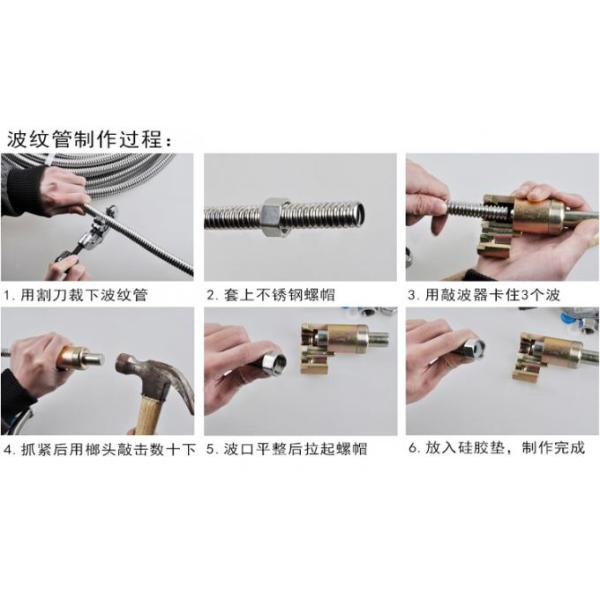 波纹管制作过程：

1. 用割刀裁下波纹管

2. 套上不锈钢螺帽

3. 用敲波器卡住3个波

4. 抓紧后用榔头敲击数十下

5. 波口平整后拉起螺帽

6. 放入硅胶垫，制作完成