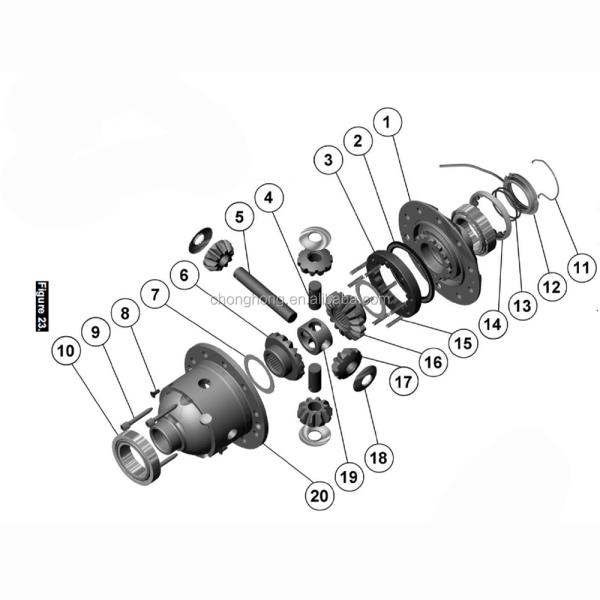 Figure 23.

1
2
3
4
5
6
7
8
9
10
11
12
13
14
15
16
17
18
19
20

chonghong.en.alibaba.com