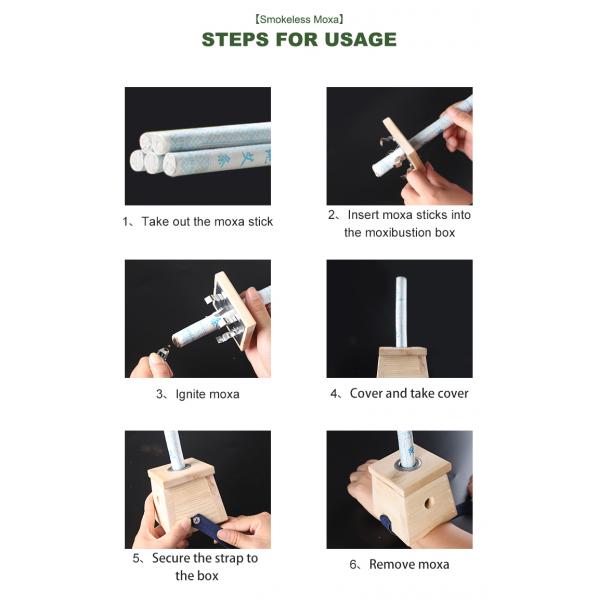 【Smokeless Moxa】
STEPS FOR USAGE

1、Take out the moxa stick

2、Insert moxa sticks into the moxibustion box

3、Ignite moxa

4、Cover and take cover

5、Secure the strap to the box

6、Remove moxa