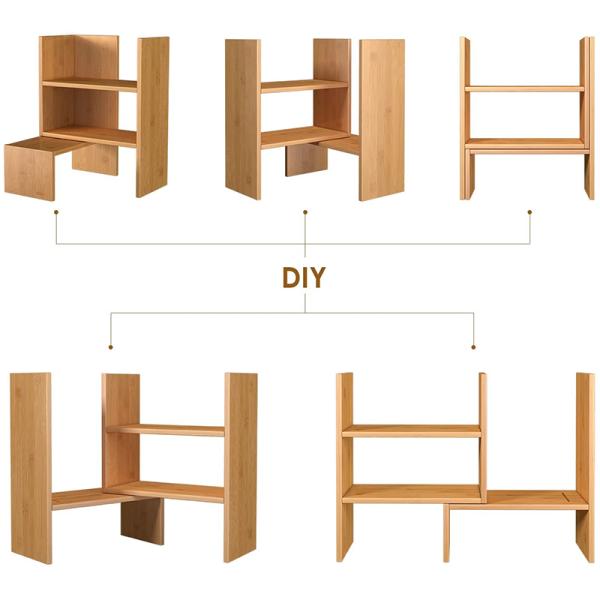 DIY