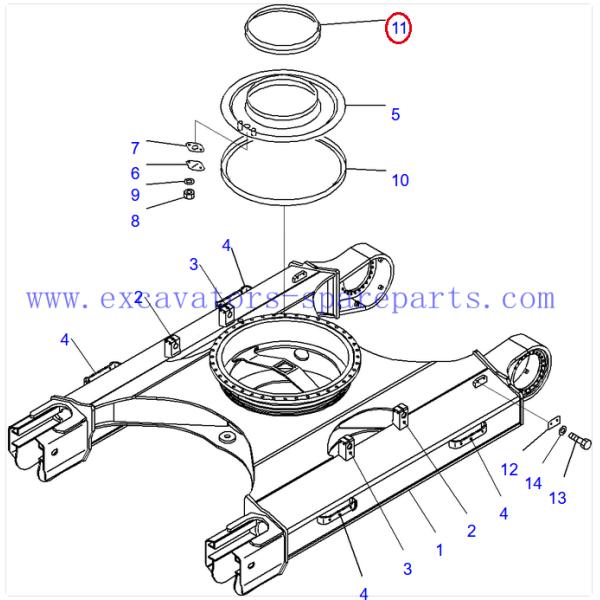 11
5
7
6
9
8
10
4
3
2
www.excavators-spareparts.com
4
12
14
13
4
2
1
3
4