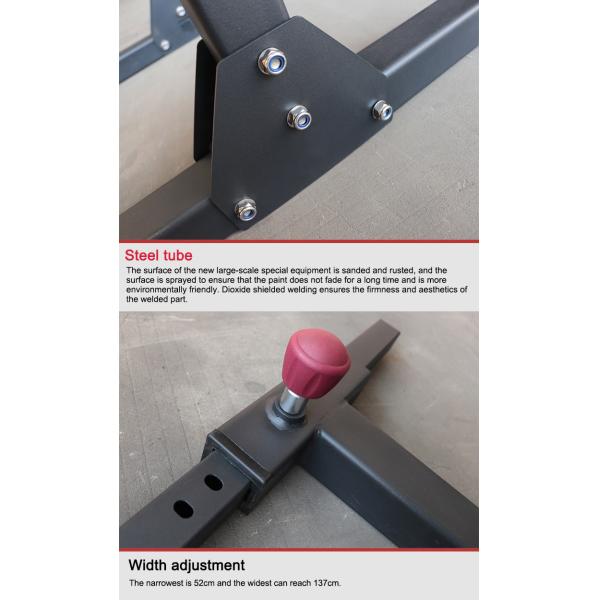 Steel tube

The surface of the new large-scale special equipment is sanded and rusted, and the surface is sprayed to ensure that the paint does not fade for a long time and is more environmentally friendly. Dioxide shielded welding ensures the firmness and aesthetics of the welded part.

Width adjustment

The narrowest is 52cm and the widest can reach 137cm.