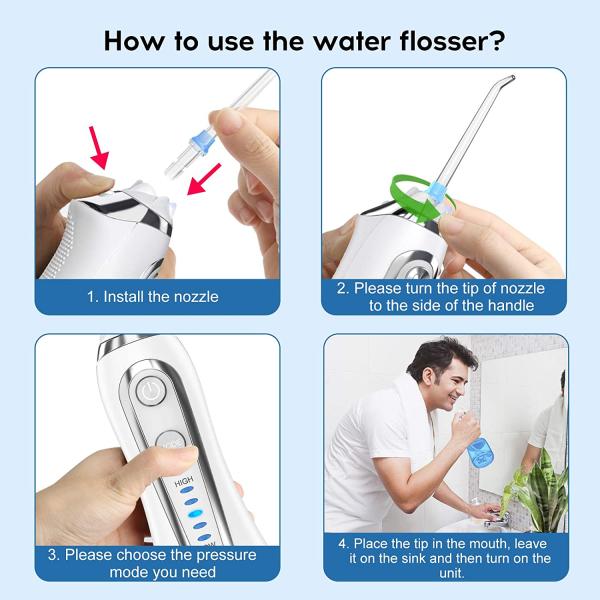 How to use the water flosser?

1. Install the nozzle

2. Please turn the tip of nozzle to the side of the handle

HIGH

3. Please choose the pressure mode you need

4. Place the tip in the mouth, leave it on the sink and then turn on the unit.