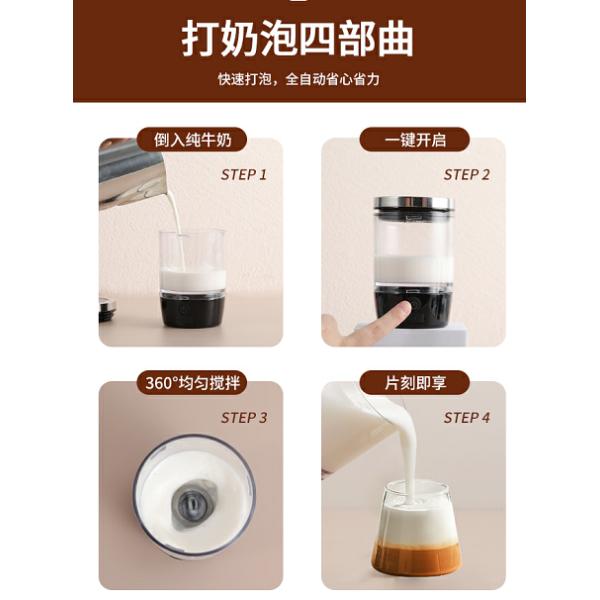 打奶泡四部曲

快速打泡，全自动省心省力

倒入纯牛奶

STEP 1

一键开启

STEP 2

360°均匀搅拌

STEP 3

片刻即享

STEP 4